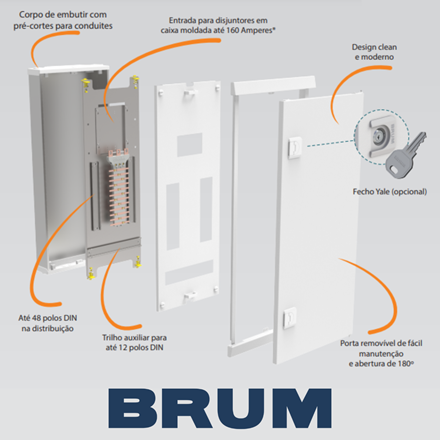 Corpo de embutir com pré-cortes para conduites

Entrada para disjuntores em caixa moldada até 160 Amperes*

Design clean e moderno

Fecho Yale (opcional)

Até 48 polos DIN na distribuição

Trilho auxiliar para até 12 polos DIN

Porta removível de fácil manutenção e abertura de 180º

BRUM